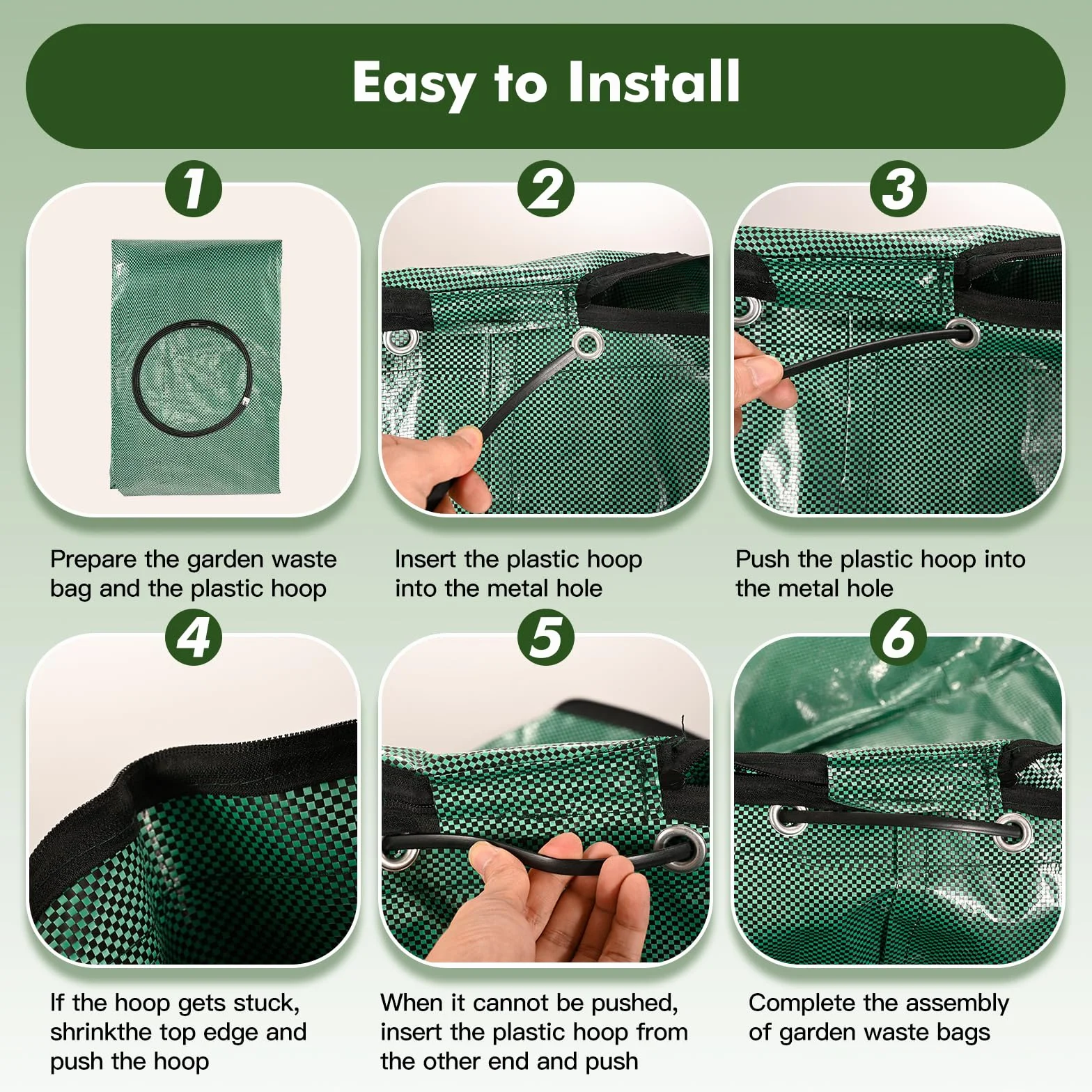 Easy to Install

1

Prepare the garden waste bag and the plastic hoop

2

Insert the plastic hoop into the metal hole

3

Push the plastic hoop into the metal hole

4

If the hoop gets stuck, shrinkthe top edge and push the hoop

5

When it cannot be pushed, insert the plastic hoop from the other end and push

6

Complete the assembly of garden waste bags