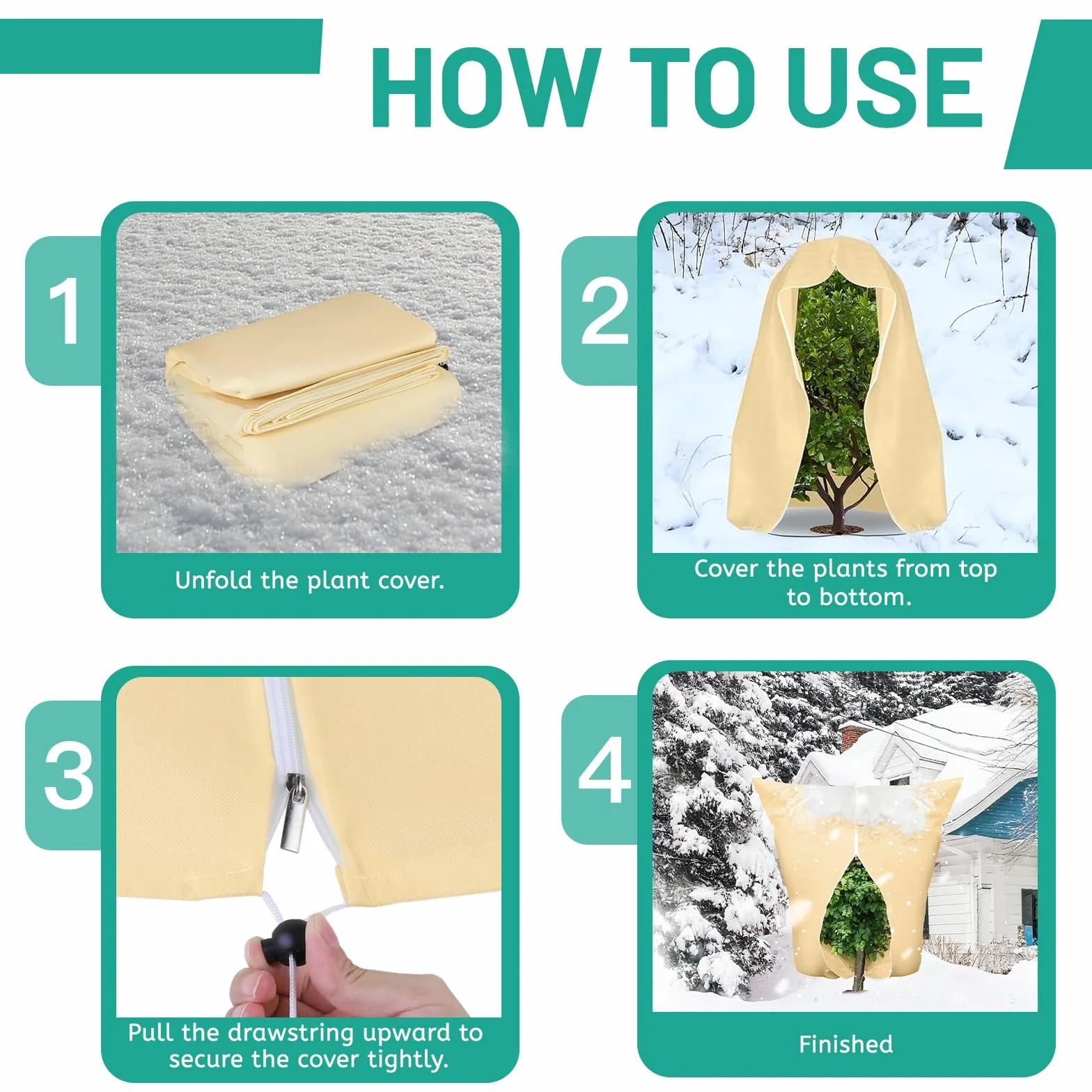 HOW TO USE

1

Unfold the plant cover.

2

Cover the plants from top to bottom.

3

Pull the drawstring upward to secure the cover tightly.

4

Finished