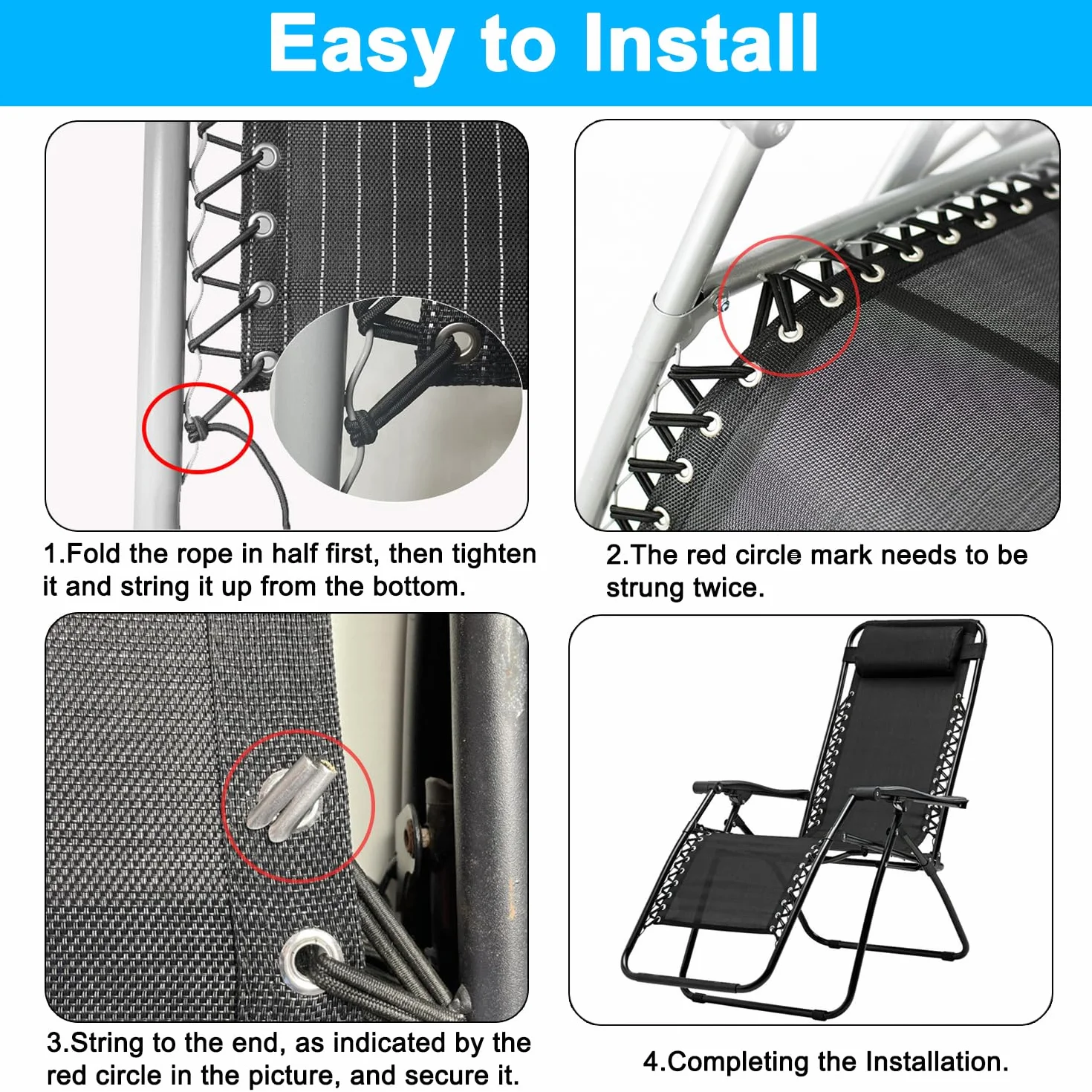 Easy to Install

1.Fold the rope in half first, then tighten it and string it up from the bottom.

2.The red circle mark needs to be strung twice.

3.String to the end, as indicated by the red circle in the picture, and secure it.

4.Completing the Installation.