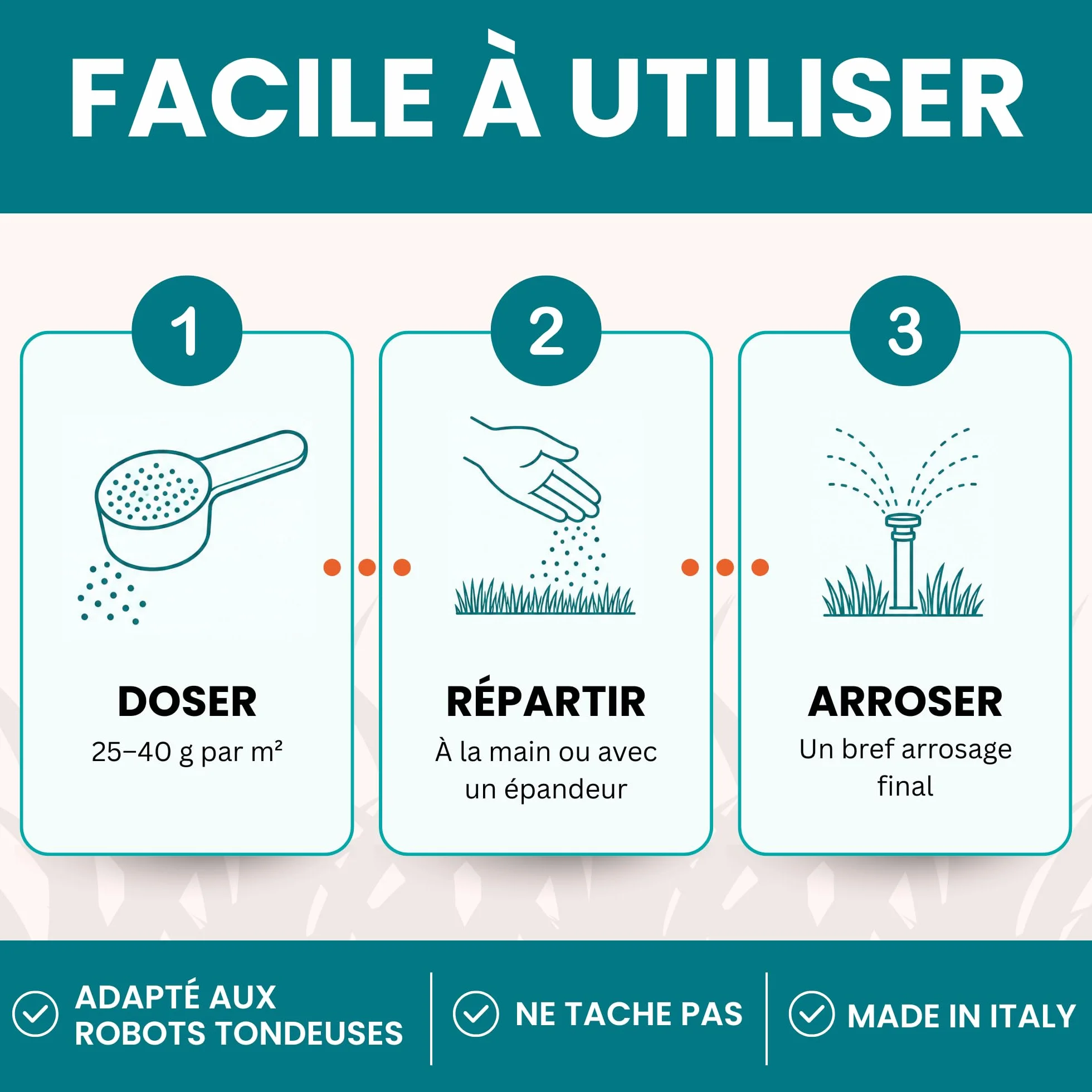 FACILE À UTILISER

1

DOSER

25–40 g par m²

2

RÉPARTIR

À la main ou avec un épandeur

3

ARROSER

Un bref arrosage final

ADAPTÉ AUX ROBOTS TONDEUSES

NE TACHE PAS

MADE IN ITALY