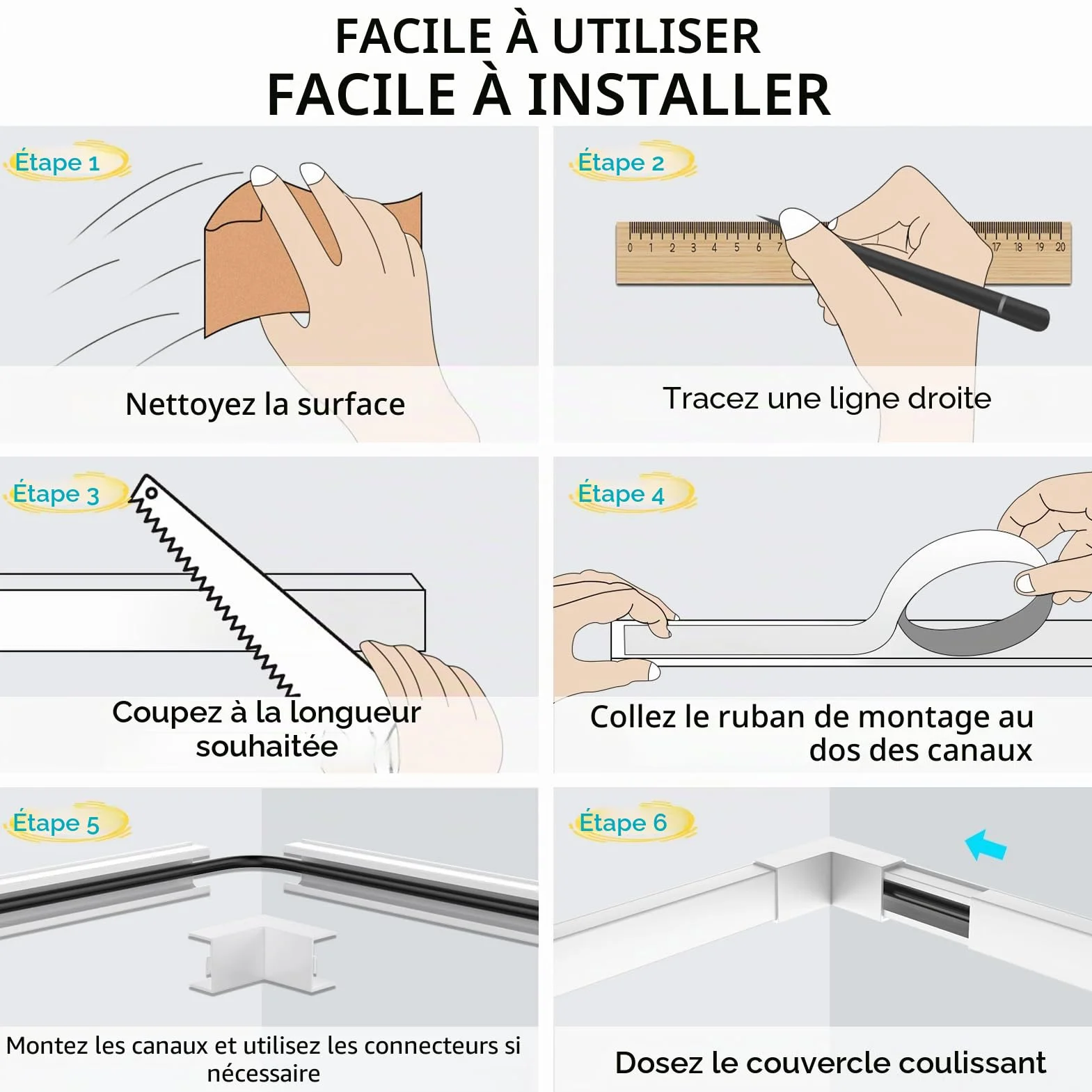 FACILE À UTILISER
FACILE À INSTALLER

Étape 1

Nettoyez la surface

Étape 2

0 1 2 3 4 5 6 7 17 18 19 20

Tracez une ligne droite

Étape 3

Coupez à la longueur souhaitée

Étape 4

Collez le ruban de montage au dos des canaux

Étape 5

Montez les canaux et utilisez les connecteurs si nécessaire

Étape 6

Dosez le couvercle coulissant