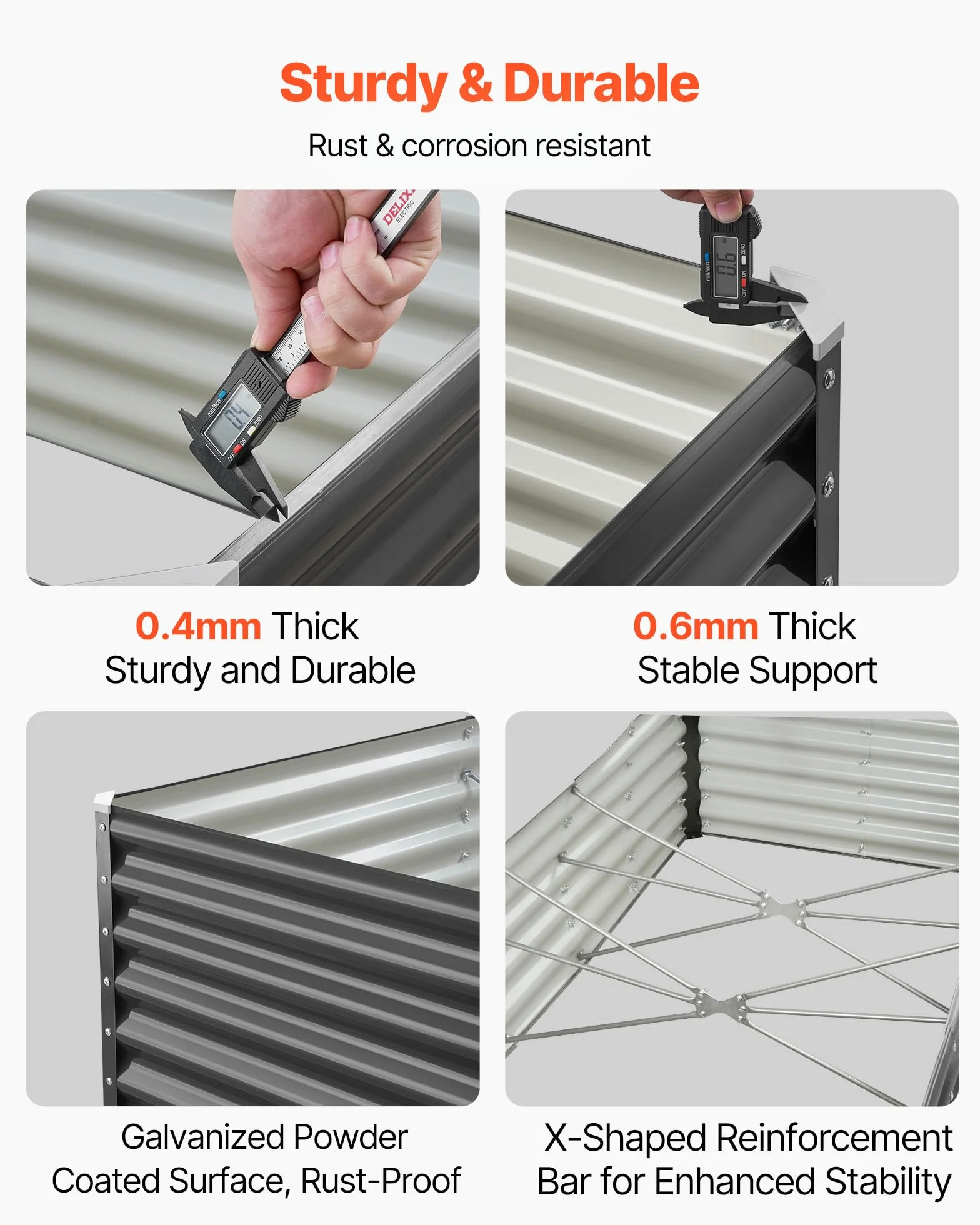 Sturdy & Durable

Rust & corrosion resistant

DELIXI ELECTRIC

mm/inch

0.4

OFF ON ZERO

mm/inch

0.6

OFF ON ZERO

0.4mm Thick
Sturdy and Durable

0.6mm Thick
Stable Support

Galvanized Powder
Coated Surface, Rust-Proof

X-Shaped Reinforcement
Bar for Enhanced Stability