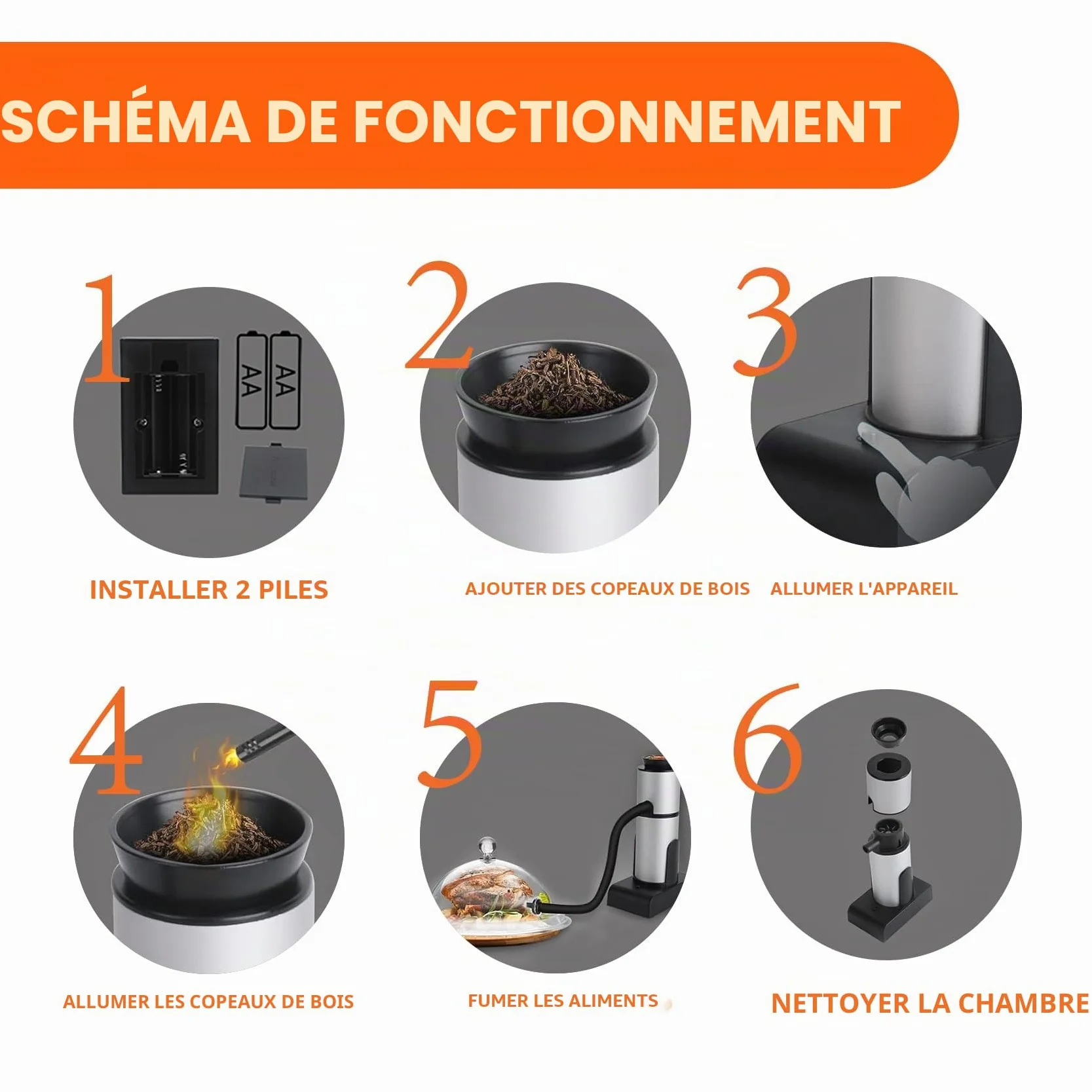 SCHÉMA DE FONCTIONNEMENT

1

AA AA

INSTALLER 2 PILES

2

AJOUTER DES COPEAUX DE BOIS

3

ALLUMER L'APPAREIL

4

ALLUMER LES COPEAUX DE BOIS

5

FUMER LES ALIMENTS

6

NETTOYER LA CHAMBRE