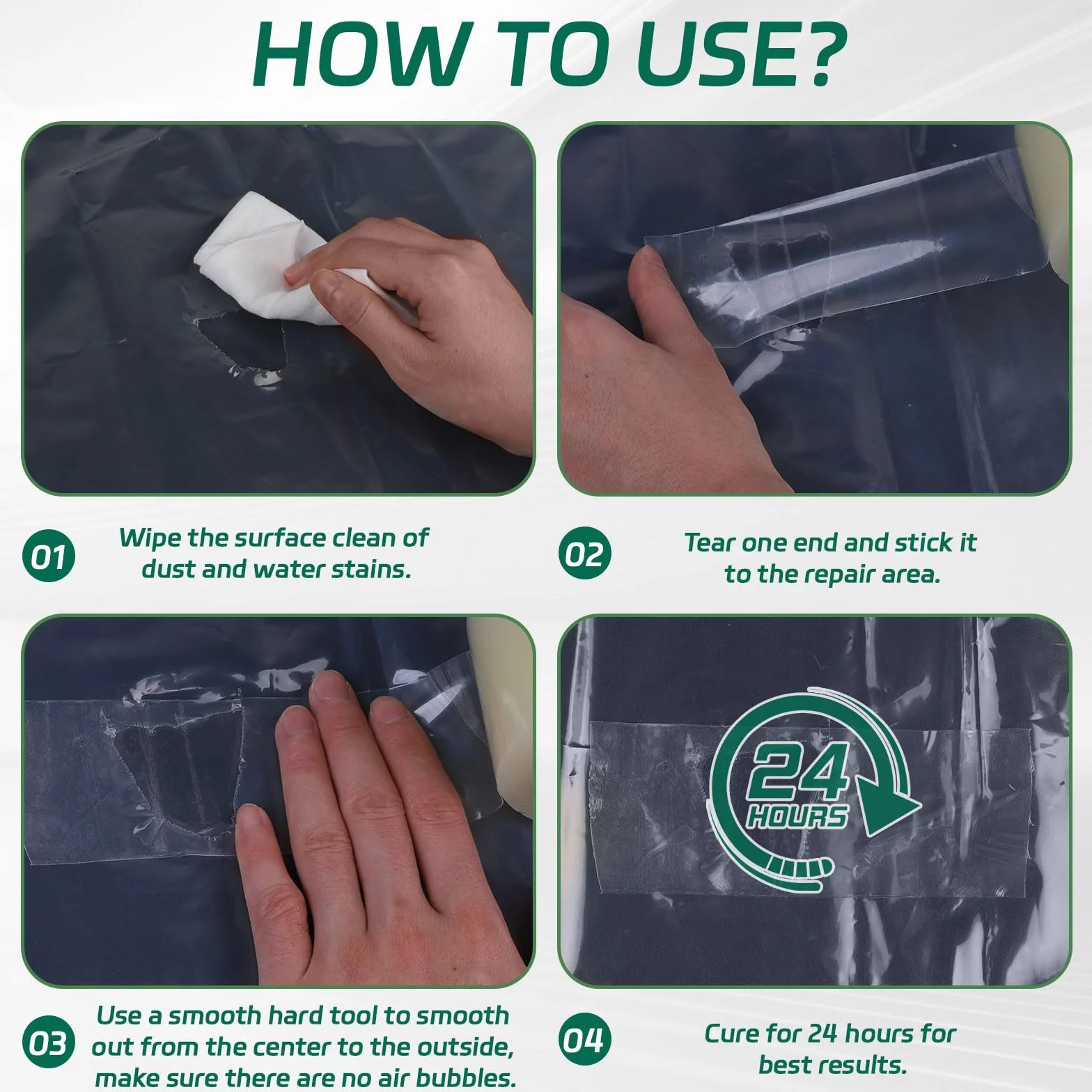 HOW TO USE?

01 Wipe the surface clean of dust and water stains.

02 Tear one end and stick it to the repair area.

24 HOURS

03 Use a smooth hard tool to smooth out from the center to the outside, make sure there are no air bubbles.

04 Cure for 24 hours for best results.